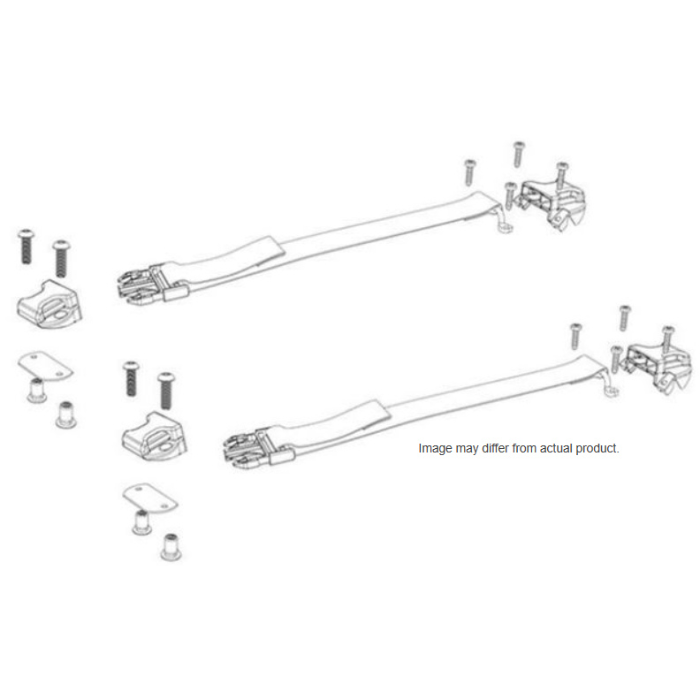 Image may differ from actual product.