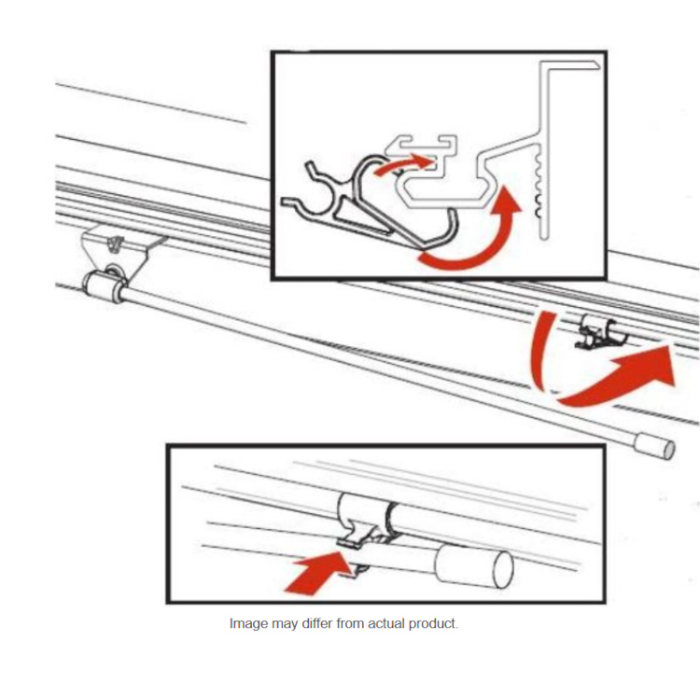 Image may differ from actual product.